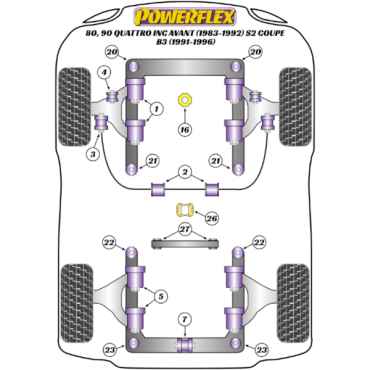 POWERFLEX
80, 90 QUATTRO INC AVANT (1983-1992) S2 COUPE
B3 (1991-1996)

20
20
4
1
16
3
21
21
2
26
27
22
22
5
7
23
23