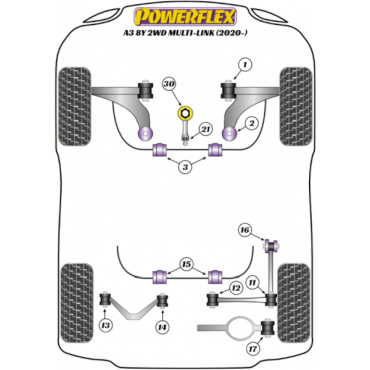 POWERFLEX
A3 8Y 2WD MULTI-LINK (2020-)

1
30
2
21
3
16
15
12
11
13
14
17