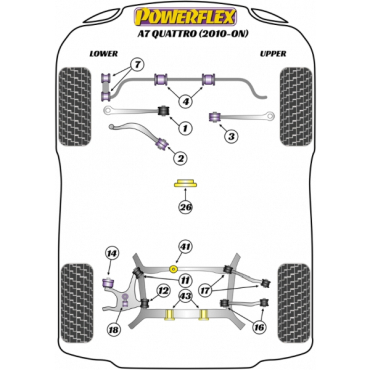 POWERFLEX
A7 QUATTRO (2010-ON)

LOWER

UPPER

7

4

1

3

2

26

14

41

11

17

12

43

18

16