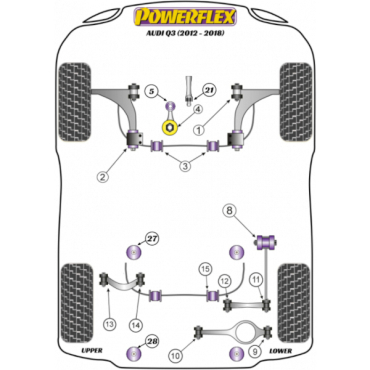 POWERFLEX
AUDI Q3 (2012 - 2018)

5
21
4
1
2
3

8
27
15
12
11
13
14
28
10
9
UPPER
LOWER