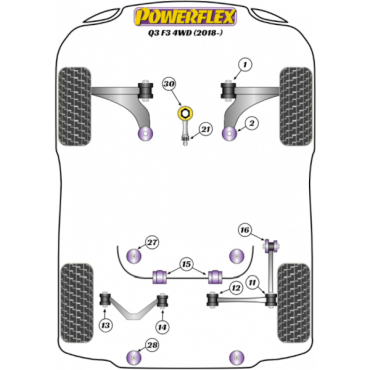 POWERFLEX
Q3 F3 4WD (2018-)

1
30
2
21
16
27
15
12
11
13
14
28