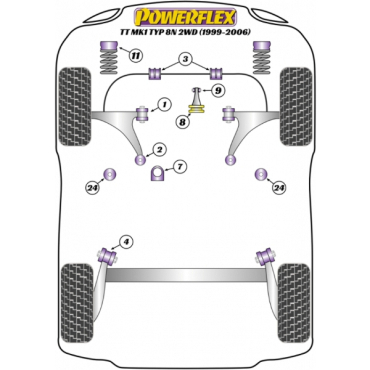 POWERFLEX
TT MK1 TYP 8N 2WD (1999-2006)

11
3
9
1
8
2
7
24
24
4