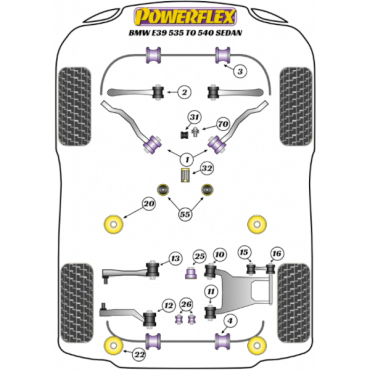 POWERFLEX
BMW E39 535 TO 540 SEDAN

3
2
31
70
1
32
20
55
13
25
10
15
16
11
12
26
4
22