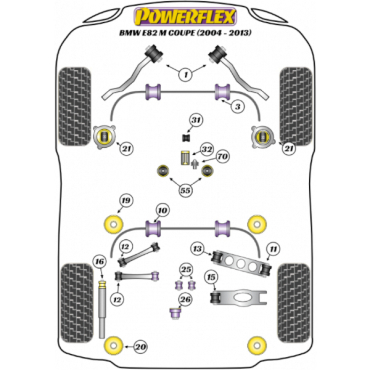 POWERFLEX
BMW E82 M COUPE (2004 - 2013)

1
3
31
21
21
32
70
55
19
10
12
13
11
16
25
15
12
26
20