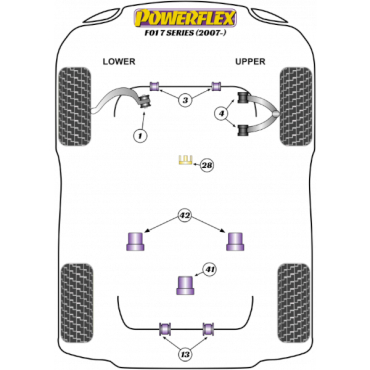 POWERFLEX
F01 7 SERIES (2007-)

LOWER

UPPER

3

4

1

28

42

41

13