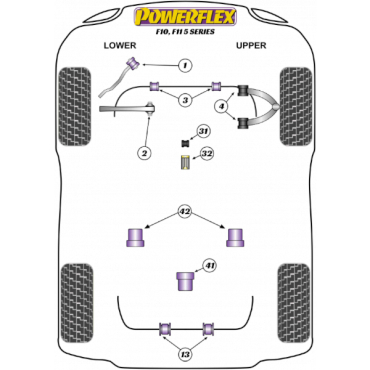 POWERFLEX
F10, F11 5 SERIES

LOWER

UPPER

1

3

4

2

31

32

42

41

13