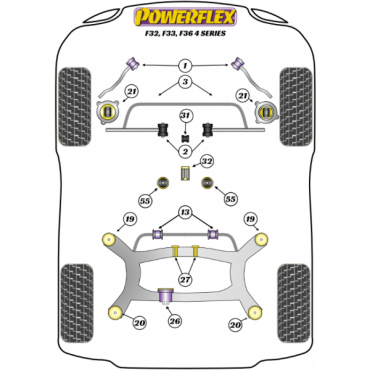 POWERFLEX

F32, F33, F36 4 SERIES

1

3

21

21

31

2

32

55

55

13

19

19

27

26

20

20