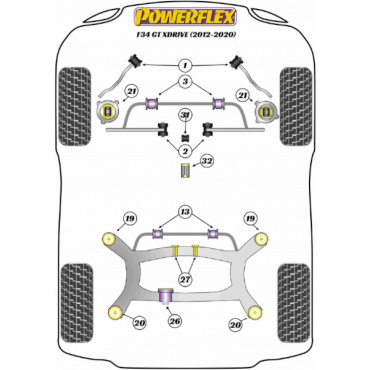 POWERFLEX
F34 GT XDRIVE (2012-2020)

1
3
21
21
31
2
32
13
19
19
27
26
20
20