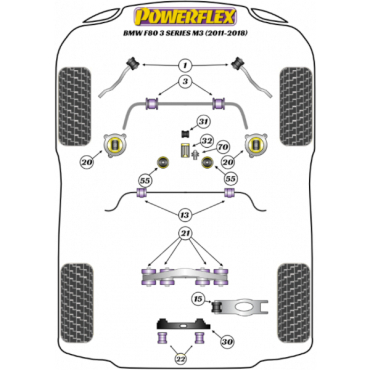 POWERFLEX
BMW F80 3 SERIES M3 (2011-2018)

1
3
31
32
70
20
20
55
55
13
21
15
30
22