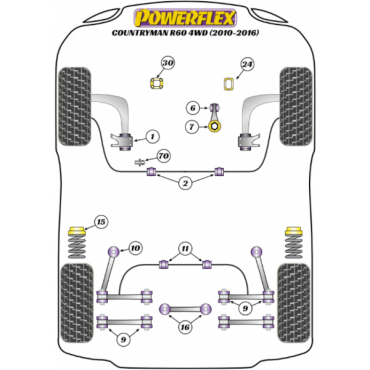 POWERFLEX
COUNTRYMAN R60 4WD (2010-2016)

30
24
6
7
1
70
2
15
10
11
9
16
9