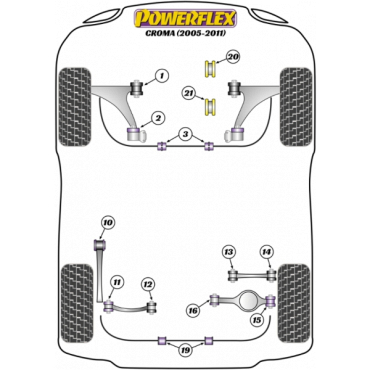 POWERFLEX
CROMA (2005-2011)

20
1
21
2
3
10
13
14
11
12
16
15
19