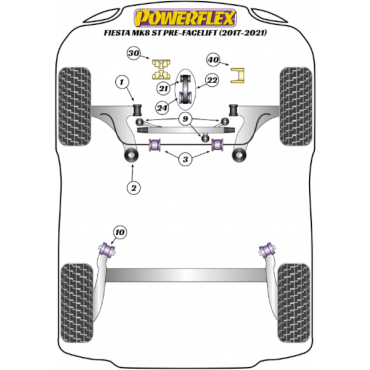 POWERFLEX
FIESTA MK8 ST PRE-FACELIFT (2017-2021)

30
40
1
21
22
24
9
3
2
10