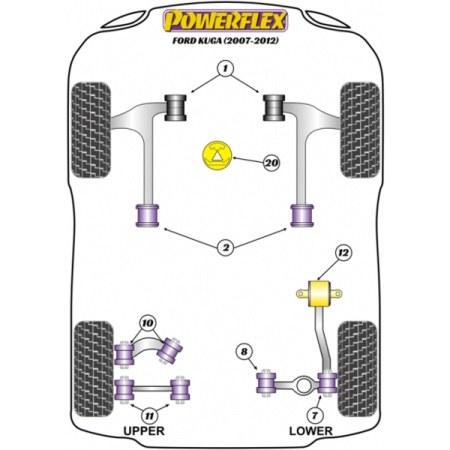 POWERFLEX
FORD KUGA (2007-2012)

1

20

2

12

10

8

11

7

UPPER

LOWER