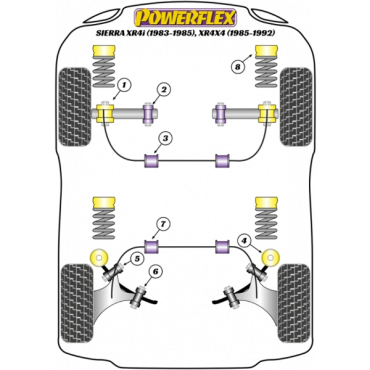 POWERFLEX
SIERRA XR4i (1983-1985), XR4X4 (1985-1992)

8
1
2
3
7
4
5
6