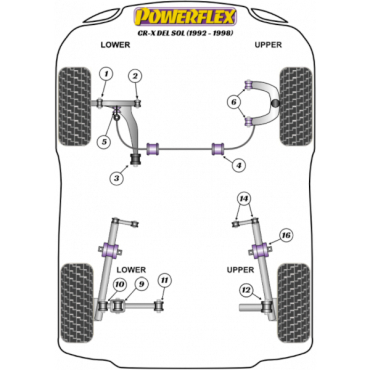 POWERFLEX
CR-X DEL SOL (1992 - 1998)

LOWER

UPPER

1
2
6
5
4
3

14
16

LOWER

UPPER

10
9
11
12