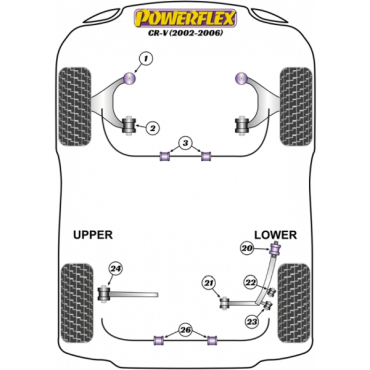 POWERFLEX
CR-V (2002-2006)

1
2
3

UPPER
LOWER

20
24
21
22
23
26