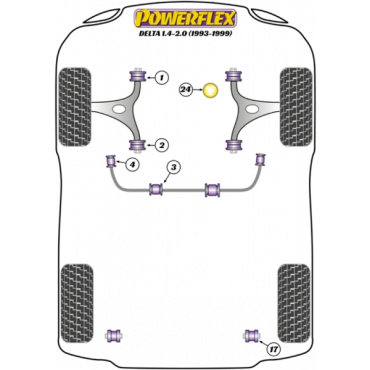 POWERFLEX
DELTA 1.4-2.0 (1993-1999)

1
24
2
4
3
17