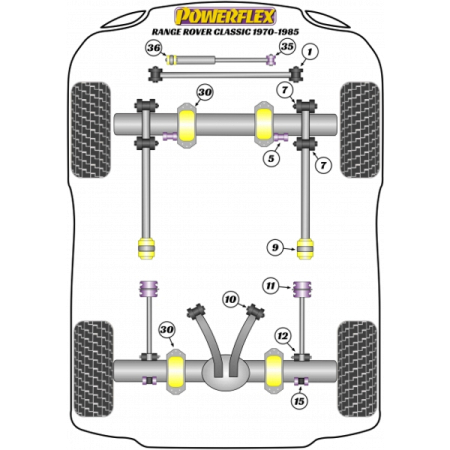 POWERFLEX
RANGE ROVER CLASSIC 1970-1985

36
35
1
30
7
5
7
9
11
10
30
12
15