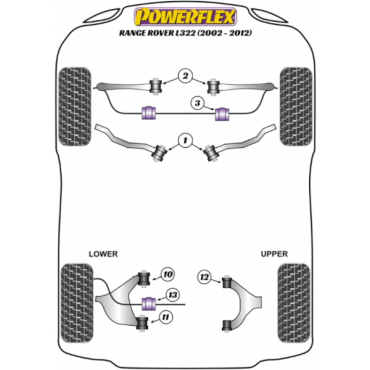 POWERFLEX
RANGE ROVER L322 (2002 - 2012)

2

3

1

LOWER

UPPER

10

12

13

11