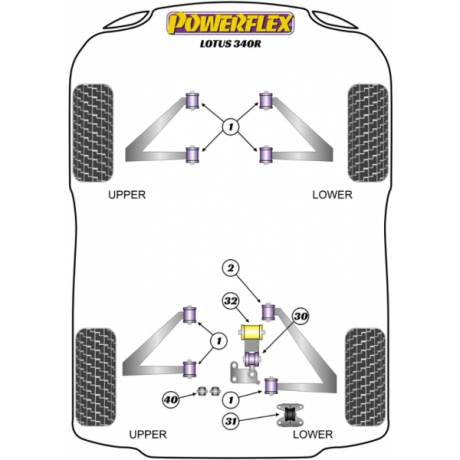 POWERFLEX
LOTUS 340R

1

UPPER

LOWER

2

32

30

1

40

1

31

UPPER

LOWER