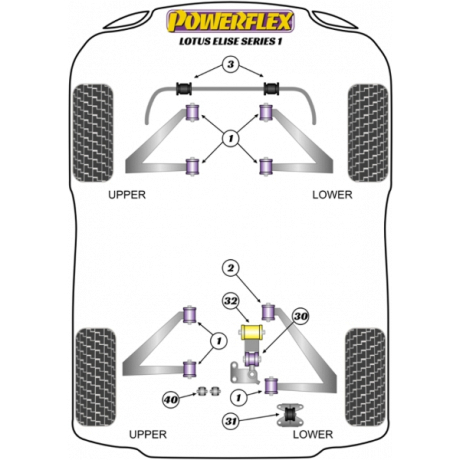 POWERFLEX
LOTUS ELISE SERIES 1

3

1

UPPER

LOWER

2

32

30

1

40

1

31

UPPER

LOWER