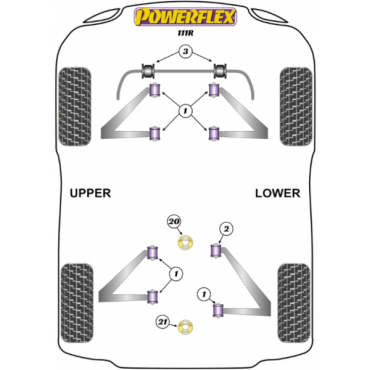 POWERFLEX
111R

3

1

UPPER

LOWER

20

2

1

1

21