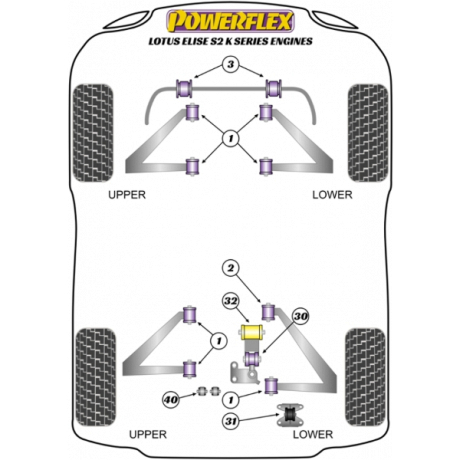 POWERFLEX
LOTUS ELISE S2 K SERIES ENGINES

3

1

UPPER

LOWER

2

32

30

1

40

1

31

UPPER

LOWER