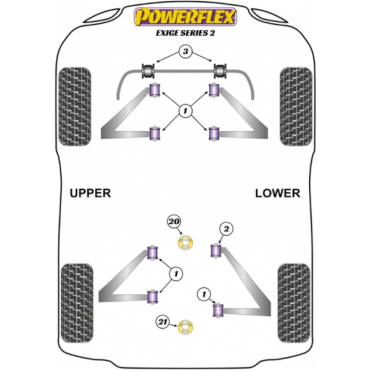 POWERFLEX
EXIGE SERIES 2

3

1

UPPER

LOWER

20

2

1

1

21