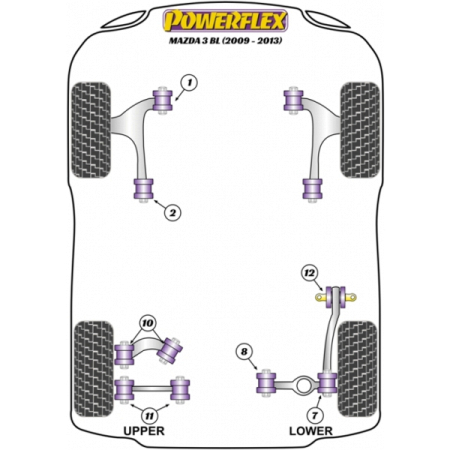 POWERFLEX
MAZDA 3 BL (2009 - 2013)

1

2

12

10

8

11

7

UPPER

LOWER