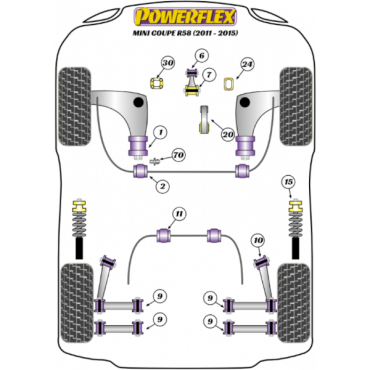 POWERFLEX
MINI COUPE R58 (2011 - 2015)

30
6
7
24
20
1
70
2
15
11
10
9
9
9
9