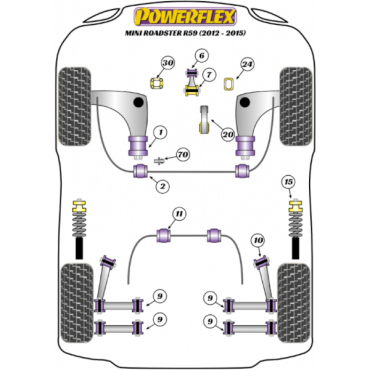 POWERFLEX
MINI ROADSTER R59 (2012 - 2015)

30
6
7
24
20
1
70
2
15
11
10
9
9
9
9