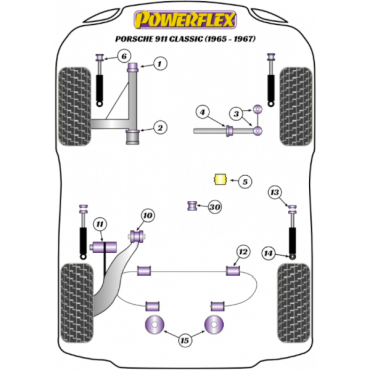 POWERFLEX
PORSCHE 911 CLASSIC (1965 - 1967)

6
1
4
3
2
5
13
30
10
11
12
14
15