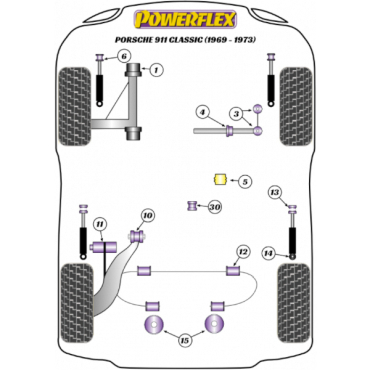 POWERFLEX

PORSCHE 911 CLASSIC (1969 - 1973)

6
1
4
3
5
13
30
10
11
12
14
15