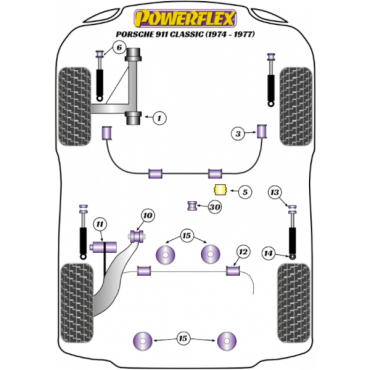 POWERFLEX
PORSCHE 911 CLASSIC (1974 - 1977)

6
1
3
5
30
13
10
11
15
12
14
15