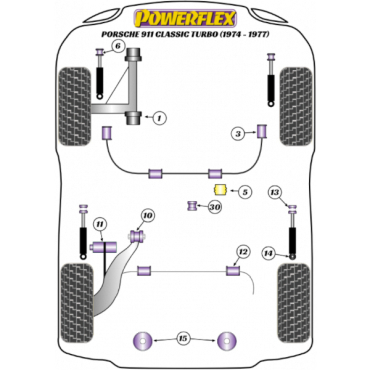 POWERFLEX
PORSCHE 911 CLASSIC TURBO (1974 - 1977)

6
1
3
5
30
13
10
11
12
14
15