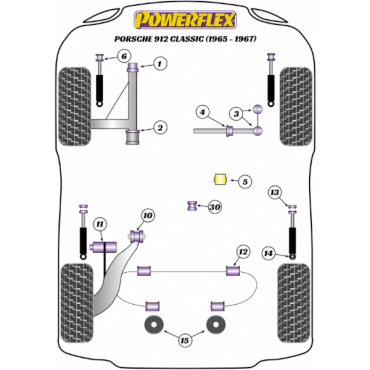 POWERFLEX
PORSCHE 912 CLASSIC (1965 - 1967)

6
1
4
3
2
5
13
30
10
11
12
14
15