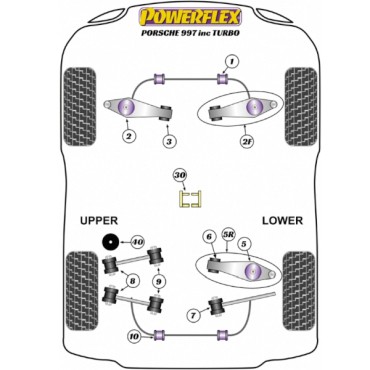 POWERFLEX
PORSCHE 997 inc TURBO

1
2
3
2F
30
UPPER
LOWER
40
6
5R
5
8
9
7
10