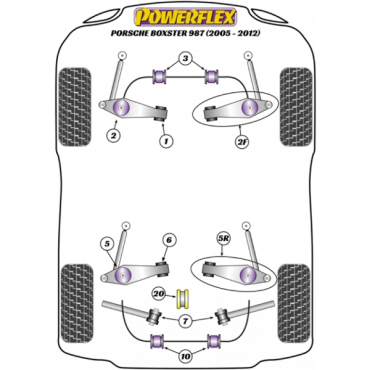 POWERFLEX
PORSCHE BOXSTER 987 (2005 - 2012)

3
2
1
2F
5
6
5R
20
7
10