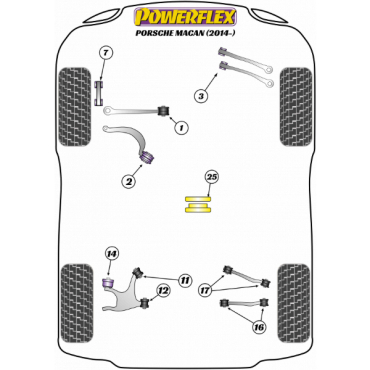 POWERFLEX
PORSCHE MACAN (2014-)

7
3
1
2
25
14
11
12
17
16