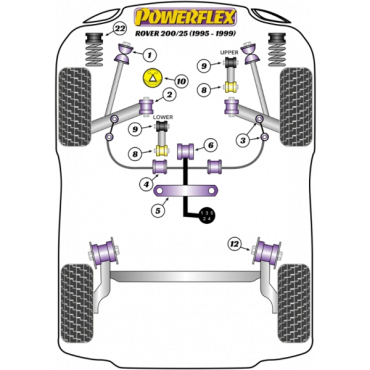 POWERFLEX
ROVER 200/25 (1995 - 1999)

22
1
UPPER
9
10
8
2
LOWER
9
3
8
6
4
5
1 3 5
2 4
12