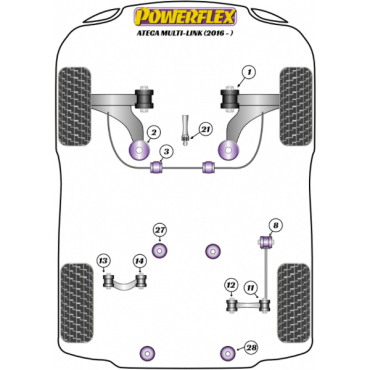 POWERFLEX
ATECA MULTI-LINK (2016 - )

1
2
21
3
27
8
13
14
12
11
28