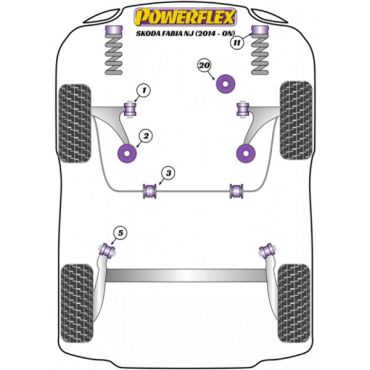 POWERFLEX
SKODA FABIA NJ (2014 - ON)

11

20

1

2

3

5