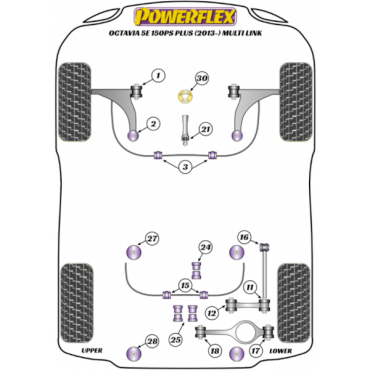 POWERFLEX
OCTAVIA 5E 150PS PLUS (2013-) MULTI LINK

1
30
2
21
3

27
24
16
15
11
12
25
28
18
17

UPPER
LOWER