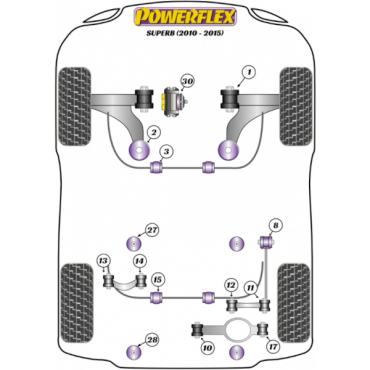 POWERFLEX
SUPERB (2010 - 2015)

30
1
2
3
27
8
13
14
15
12
11
28
10
17