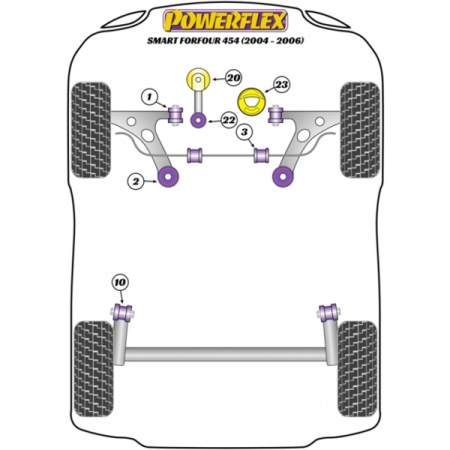 POWERFLEX
SMART FORFOUR 454 (2004 - 2006)

20
23
1
22
3
2
10