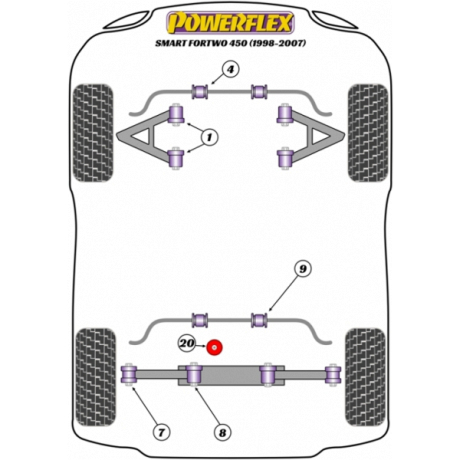 POWERFLEX
SMART FORTWO 450 (1998-2007)

4

1

9

20

7

8