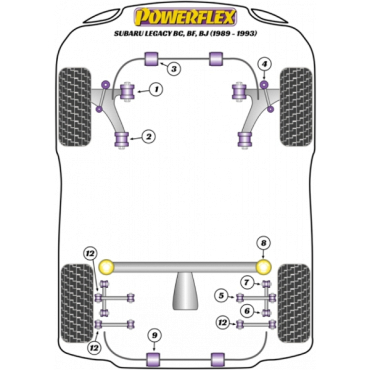 POWERFLEX
SUBARU LEGACY BC, BF, BJ (1989 - 1993)

3
4
1
2
8
12
7
5
6
12
12
9