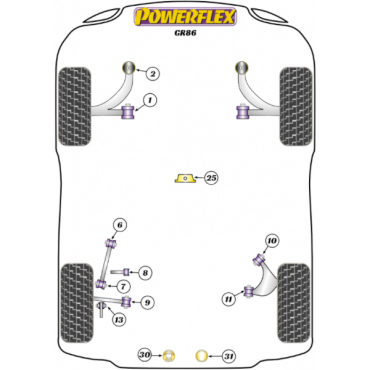 POWERFLEX
GR86

2
1
25
6
10
8
7
9
11
13
30
31