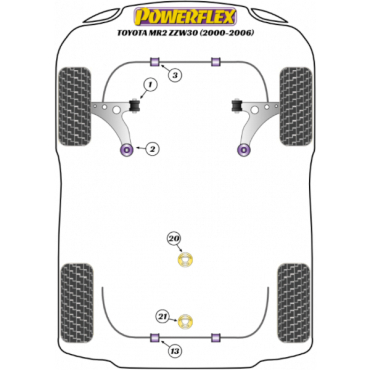 POWERFLEX
TOYOTA MR2 ZZW30 (2000-2006)

3
1
2
20
21
13