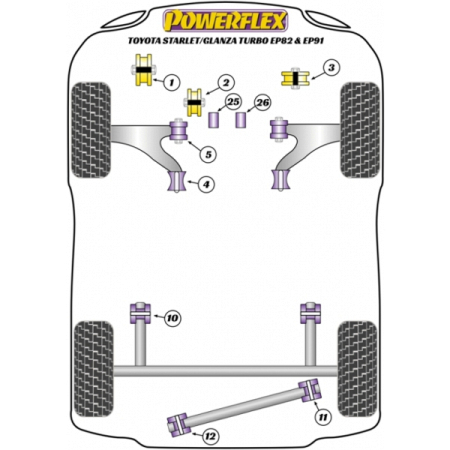 POWERFLEX
TOYOTA STARLET/GLANZA TURBO EP82 & EP91

1
2
3
25
26
5
4
10
11
12